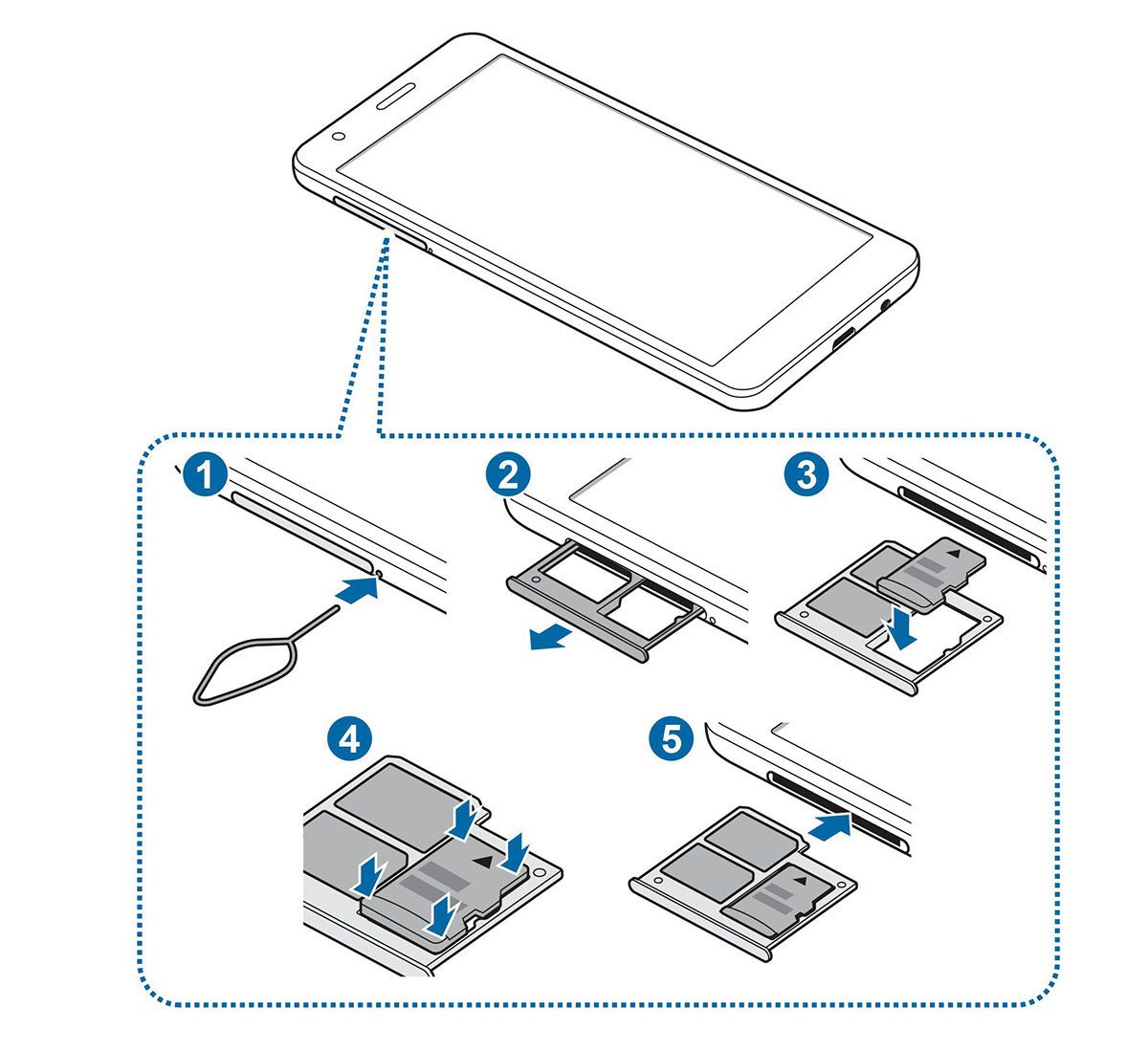 1
2
3
4
5