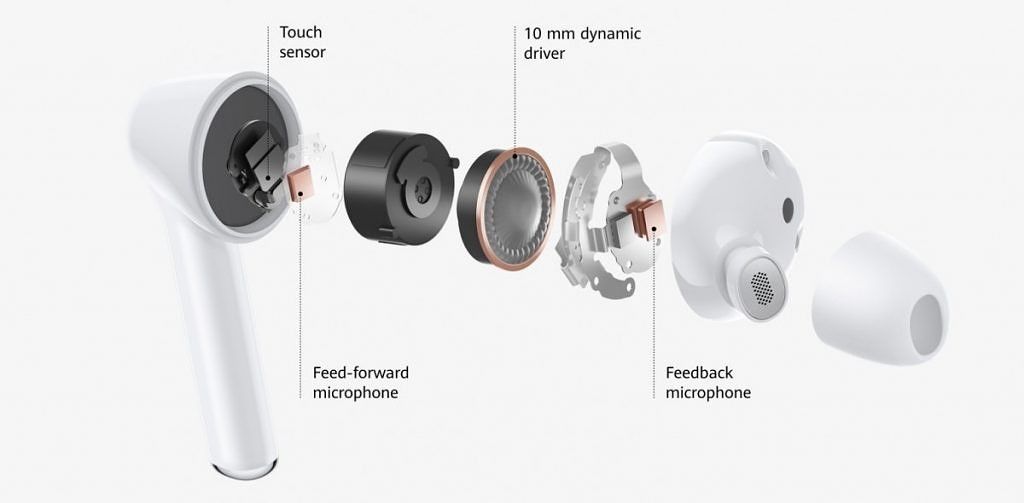 Touch sensor

10 mm dynamic driver

Feed-forward microphone

Feedback microphone