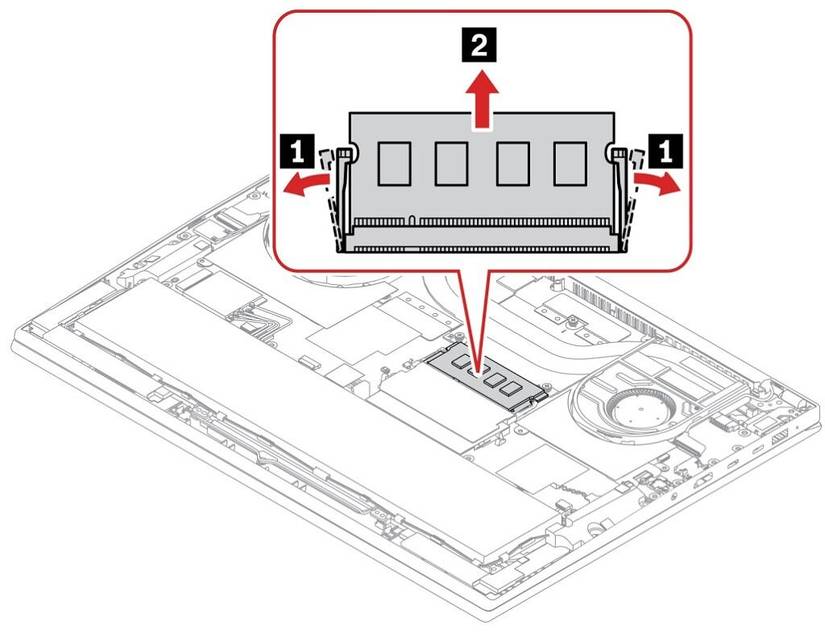 2
1
1