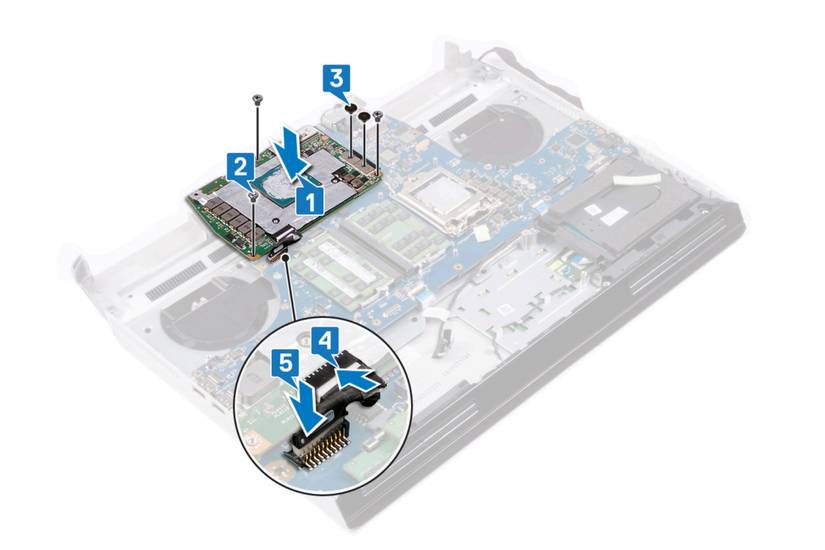 3
2
1
4
5