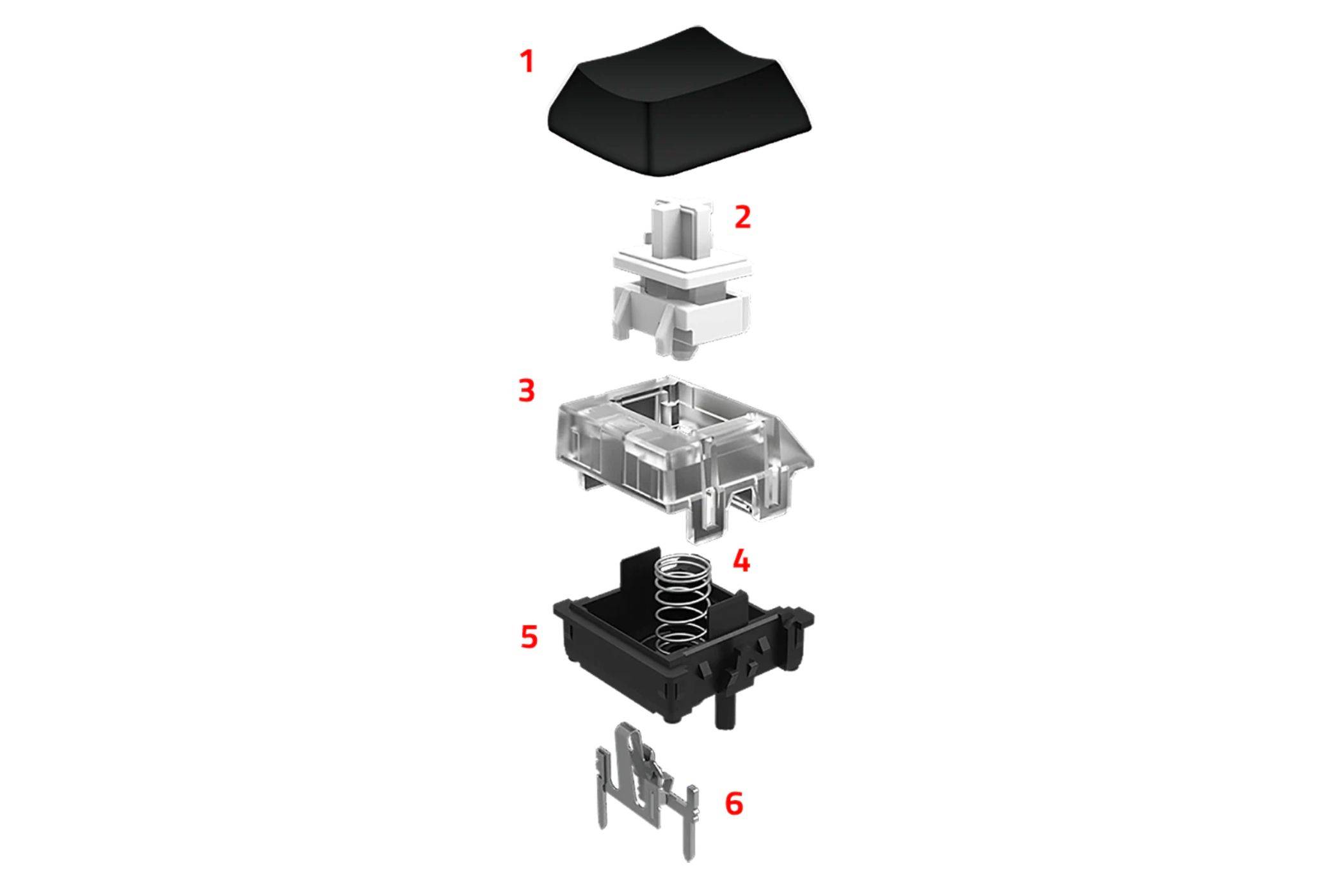 1
2
3
4
5
6